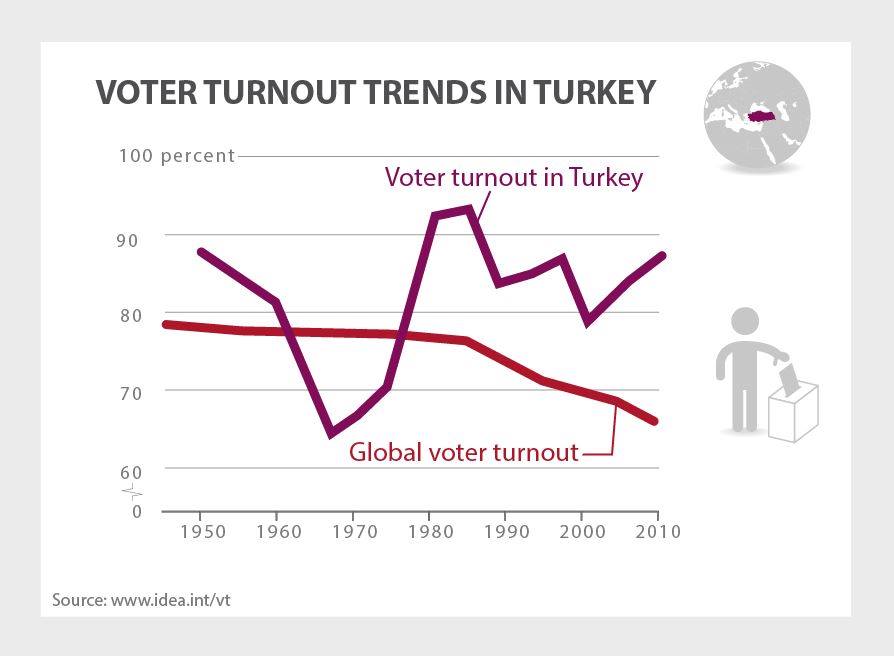 VOTER TURNOUT TRENDS IN TURKEY

100 percent
90
80
70
60
0

Voter turnout in Turkey

Global voter turnout

1950 1960 1970 1980 1990 2000 2010

Source: www.idea.int/vt