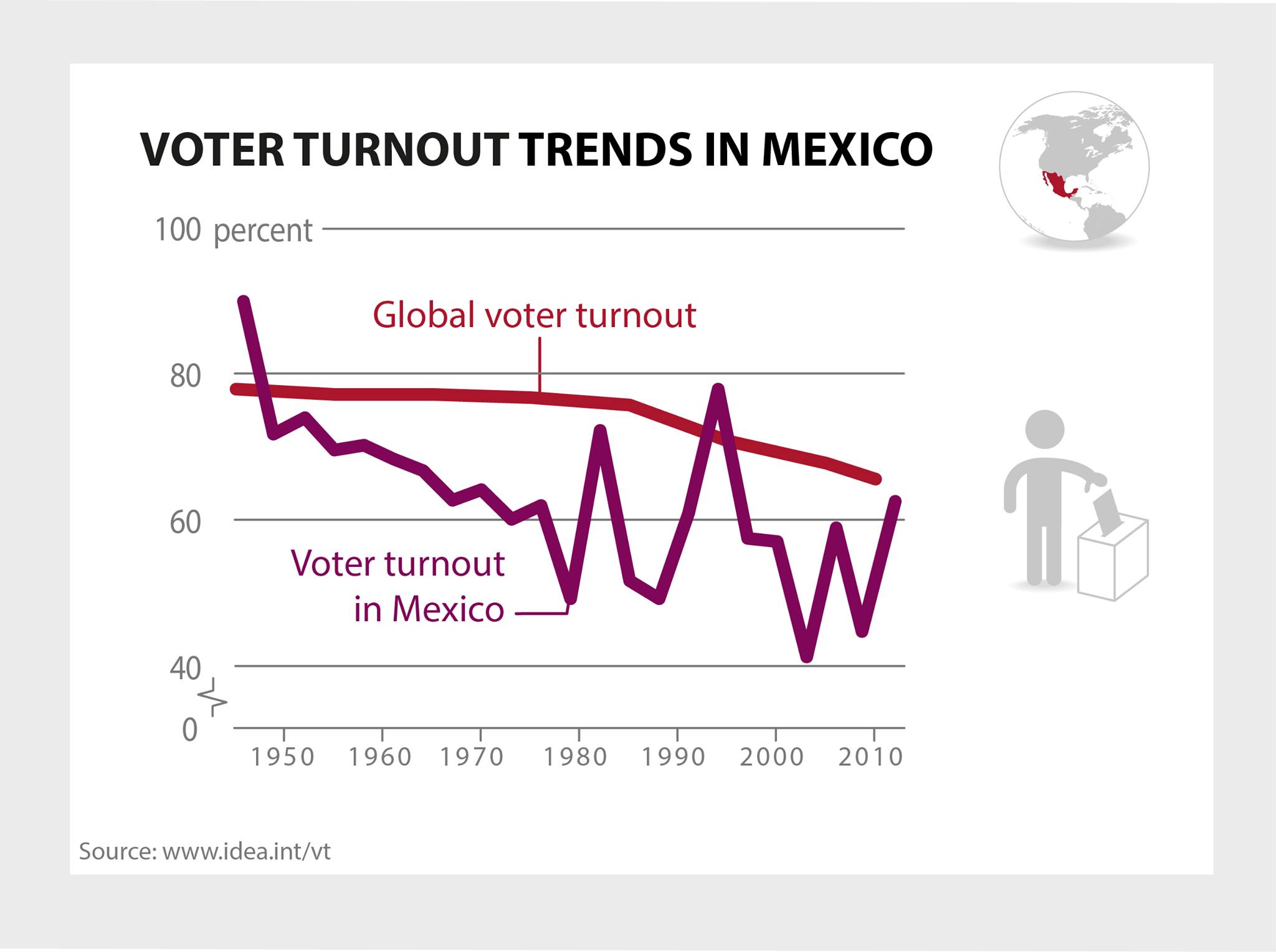 VOTER TURNOUT TRENDS IN MEXICO

100 percent

Global voter turnout

80

60

Voter turnout in Mexico

40

0

1950 1960 1970 1980 1990 2000 2010

Source: www.idea.int/vt