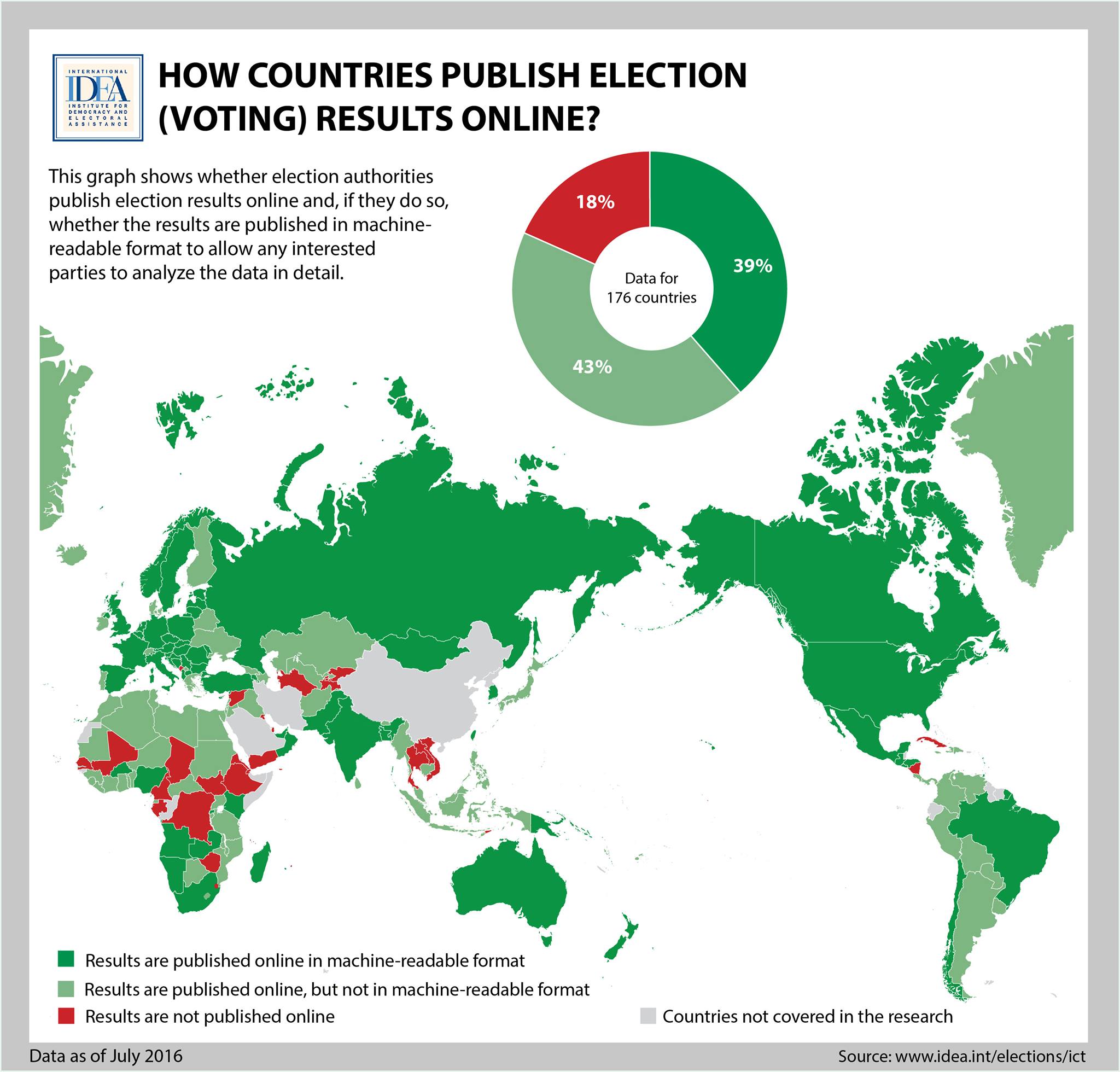 INTERNATIONAL IDEA INSTITUTE FOR DEMOCRACY AND ELECTORAL ASSISTANCE

HOW COUNTRIES PUBLISH ELECTION (VOTING) RESULTS ONLINE?

This graph shows whether election authorities publish election results online and, if they do so, whether the results are published in machine-readable format to allow any interested parties to analyze the data in detail.

18%

39%

43%

Data for 176 countries

Results are published online in machine-readable format

Results are published online, but not in machine-readable format

Results are not published online

Countries not covered in the research

Data as of July 2016

Source: www.idea.int/elections/ict